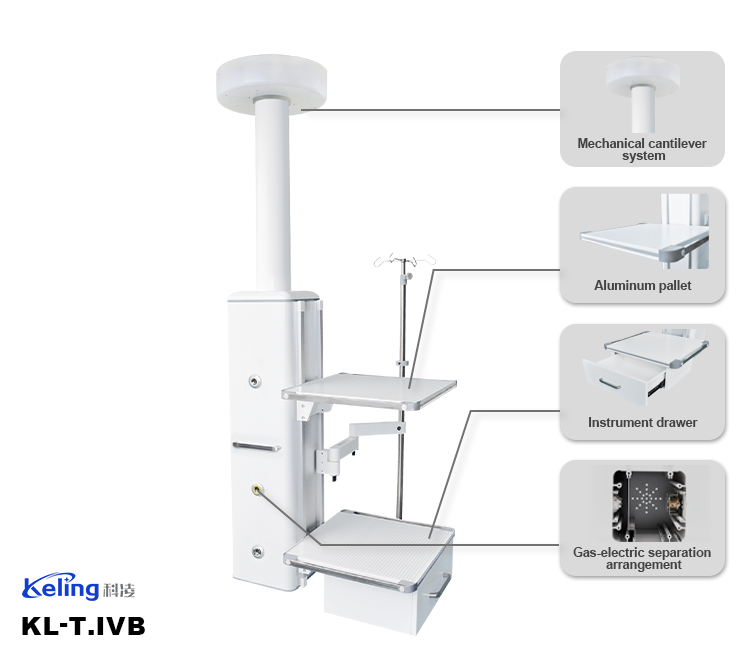 Mechanical cantilever system

Aluminum pallet

Instrument drawer

Gas-electric separation arrangement

Keling 科凌

KL-T.IVB