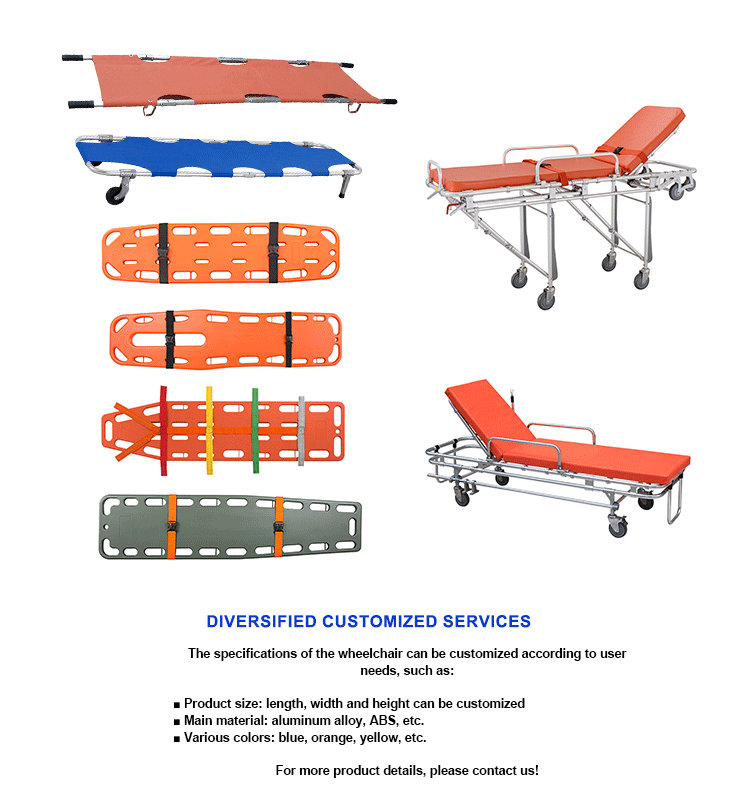 DIVERSIFIED CUSTOMIZED SERVICES

The specifications of the wheelchair can be customized according to user needs, such as:

■ Product size: length, width and height can be customized
■ Main material: aluminum alloy, ABS, etc.
■ Various colors: blue, orange, yellow, etc.

For more product details, please contact us!